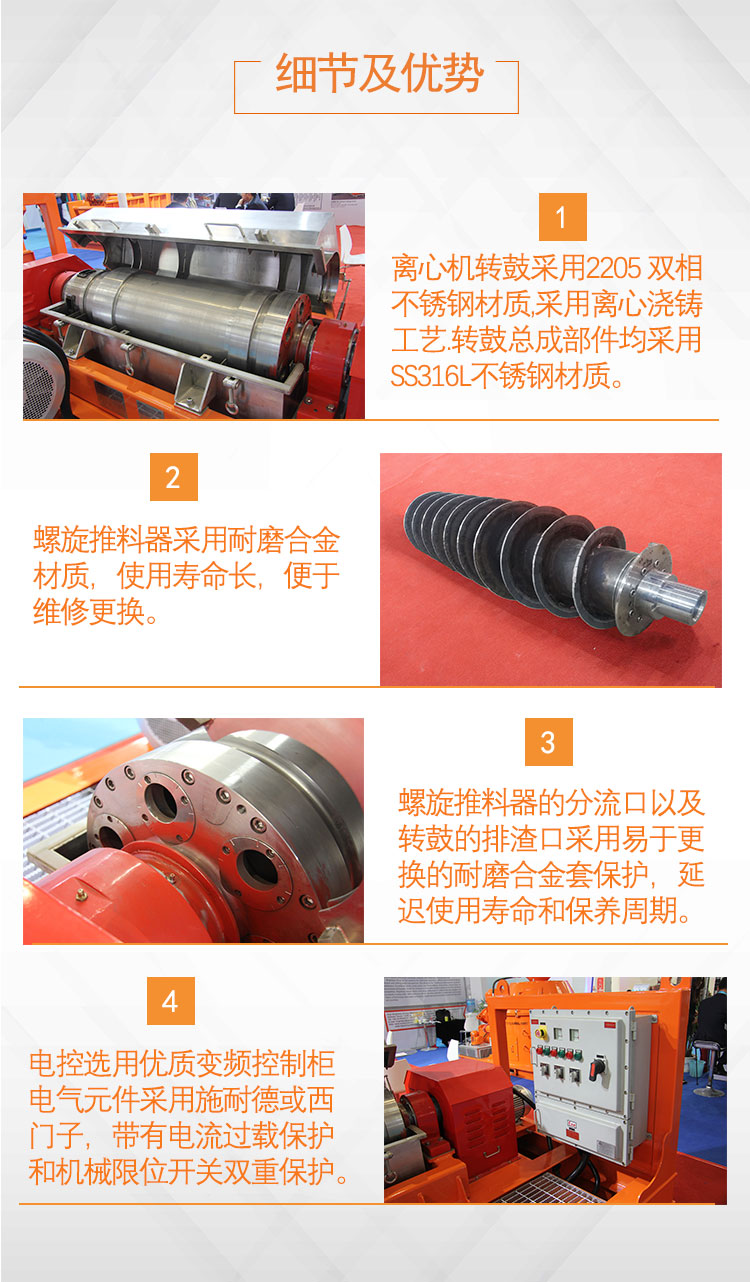 细节及优势

1

离心机转鼓采用2205 双相不锈钢材质,采用离心浇铸工艺.转鼓总成部件均采用SS316L不锈钢材质。

2

螺旋推料器采用耐磨合金材质，使用寿命长，便于维修更换。

3

螺旋推料器的分流口以及转鼓的排渣口采用易于更换的耐磨合金套保护，延迟使用寿命和保养周期。

4

电控选用优质变频控制柜电气元件采用施耐德或西门子，带有电流过载保护和机械限位开关双重保护。