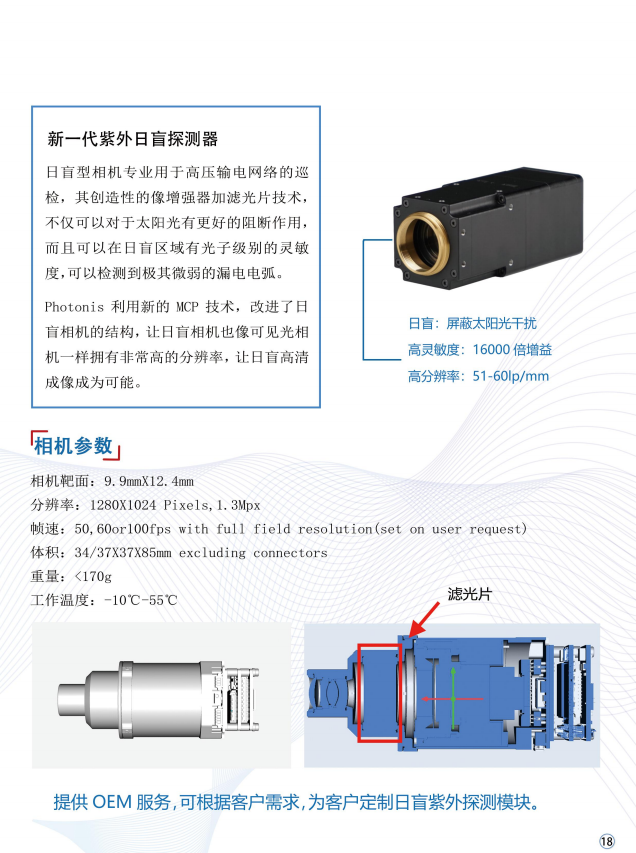 新一代紫外日盲探测器

日盲型相机专业用于高压输电网络的巡检，其创造性的像增强器加滤光片技术，不仅可以对于太阳光有更好的阻断作用，而且可以在日盲区域有光子级别的灵敏度,可以检测到极其微弱的漏电电弧。

Photonis 利用新的 MCP 技术，改进了日盲相机的结构，让日盲相机也像可见光相机一样拥有非常高的分辨率，让日盲高清成像成为可能。

日盲：屏蔽太阳光干扰
高灵敏度：16000 倍增益
高分辨率：51-60lp/mm

相机参数

相机靶面：9.9mmX12.4mm
分辨率：1280X1024 Pixels,1.3Mpx
帧速：50,60or100fps with full field resolution(set on user request)
体积：34/37X37X85mm excluding connectors
重量：<170g
工作温度：-10℃-55℃

滤光片

提供 OEM 服务,可根据客户需求,为客户定制日盲紫外探测模块。

18