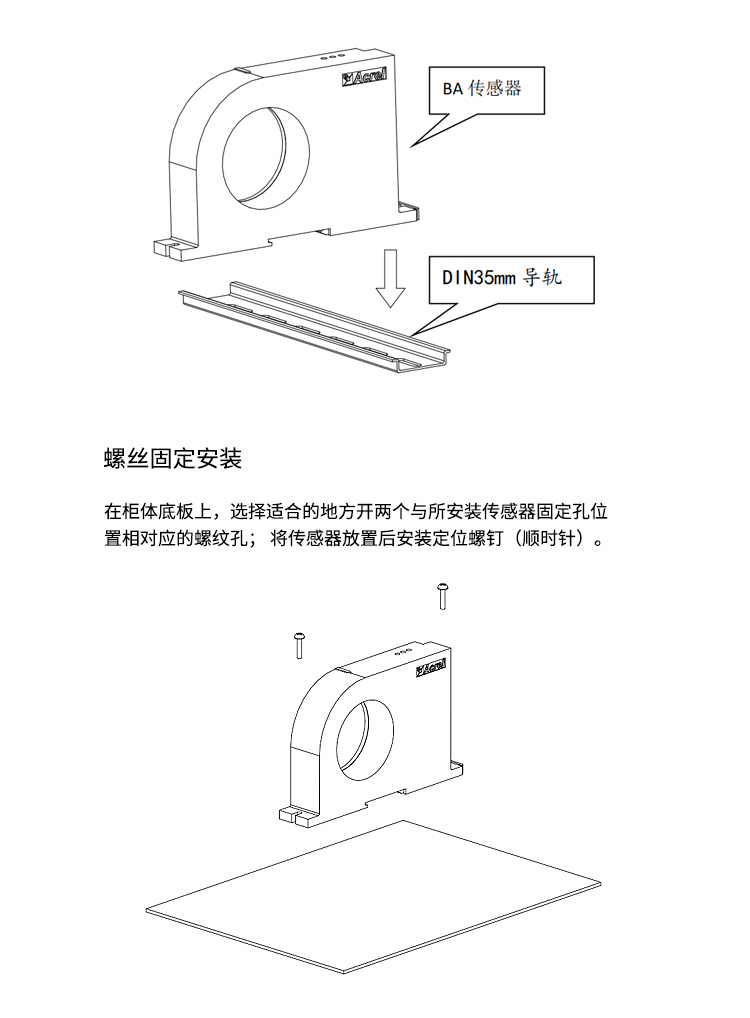 Acrel

BA 传感器

DIN35mm 导轨

螺丝固定安装

在柜体底板上，选择适合的地方开两个与所安装传感器固定孔位置相对应的螺纹孔；将传感器放置后安装定位螺钉（顺时针）。

Acrel