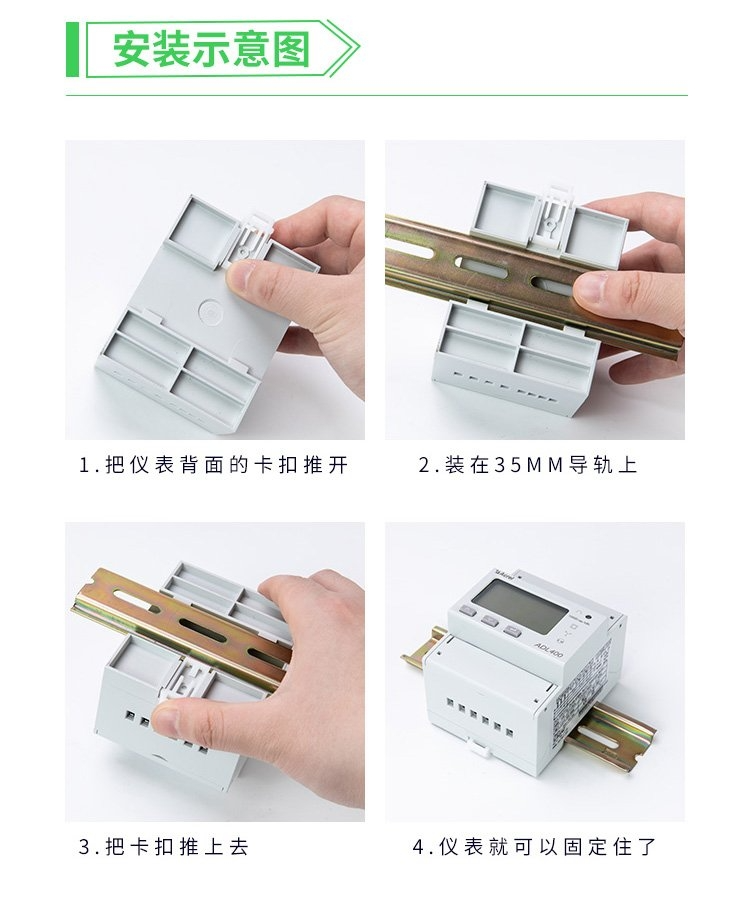 安装示意图

1.把仪表背面的卡扣推开

2.装在35MM导轨上

3.把卡扣推上去

Acrel
ADL400

4.仪表就可以固定住了