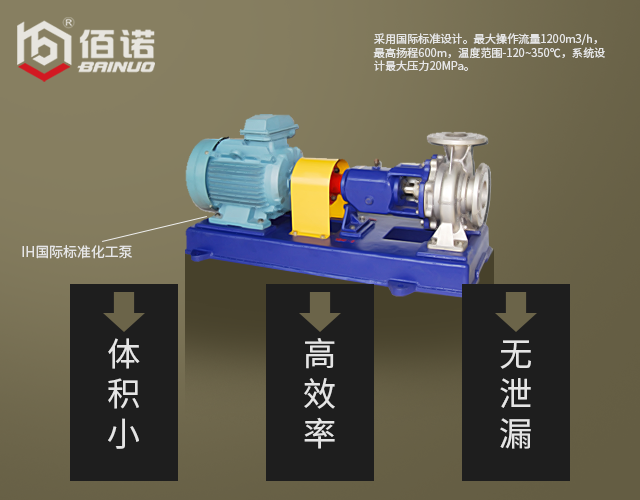 ®
佰诺
BAINUO

采用国际标准设计。最大操作流量1200m3/h，最高扬程600m，温度范围-120~350℃，系统设计最大压力20MPa。

IH国际标准化工泵

体积小

高效率

无泄漏