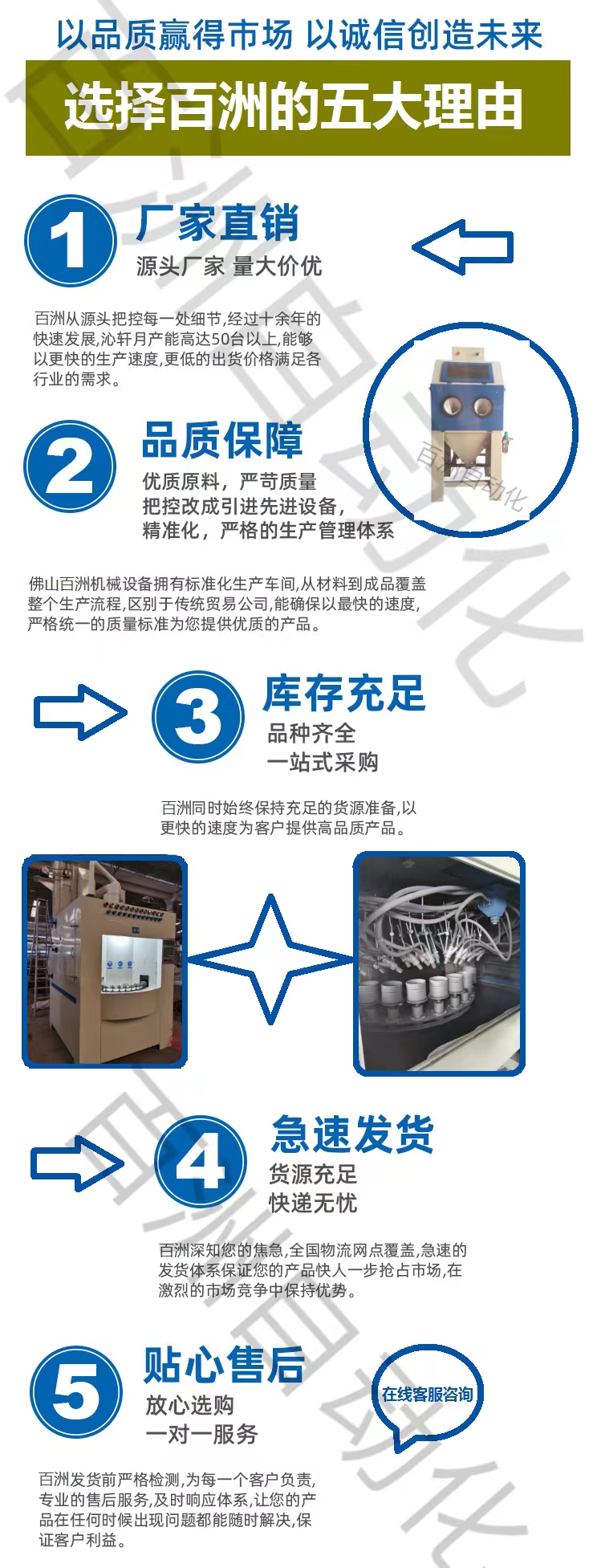 以品质赢得市场 以诚信创造未来

选择百洲的五大理由

1

厂家直销

源头厂家 量大价优

百洲从源头把控每一处细节,经过十余年的快速发展,沁轩月产能高达50台以上,能够以更快的生产速度,更低的出货价格满足各行业的需求。

百洲自动化

2

品质保障

优质原料，严苛质量
把控改成引进先进设备，
精准化，严格的生产管理体系

佛山百洲机械设备拥有标准化生产车间,从材料到成品覆盖整个生产流程,区别于传统贸易公司,能确保以最快的速度,严格统一的质量标准为您提供优质的产品。

3

库存充足

品种齐全
一站式采购

百洲同时始终保持充足的货源准备,以更快的速度为客户提供高品质产品。

4

急速发货

货源充足
快递无忧

百洲深知您的焦急,全国物流网点覆盖,急速的发货体系保证您的产品快人一步抢占市场,在激烈的市场竞争中保持优势。

5

贴心售后

放心选购
一对一服务

在线客服咨询

百洲发货前严格检测,为每一个客户负责,专业的售后服务,及时响应体系,让您的产品在任何时候出现问题都能随时解决,保证客户利益。

百洲自动化