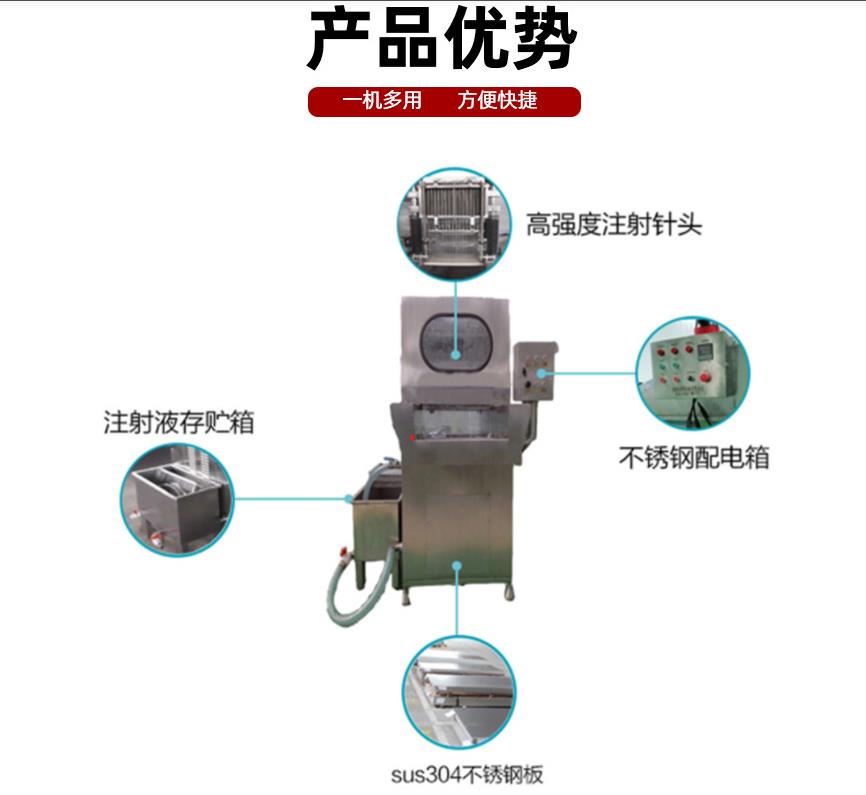 产品优势

一机多用　方便快捷

高强度注射针头

注射液存贮箱

不锈钢配电箱

sus304不锈钢板