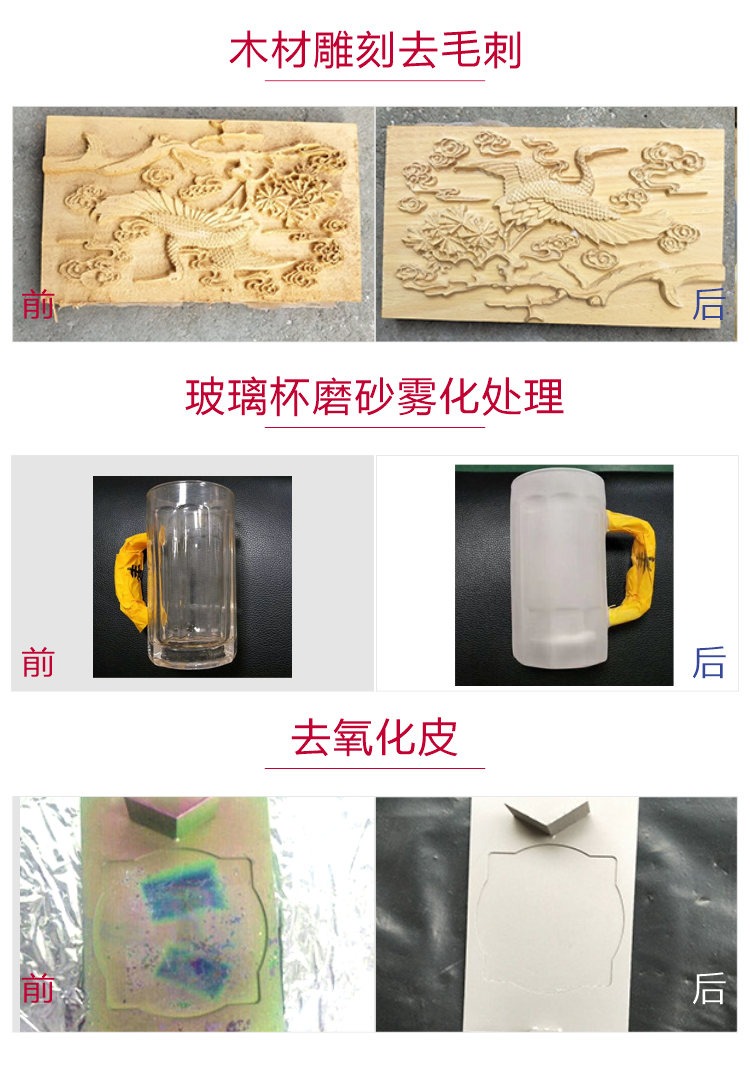 木材雕刻去毛刺

前

后

玻璃杯磨砂雾化处理

前

后

去氧化皮

前

后