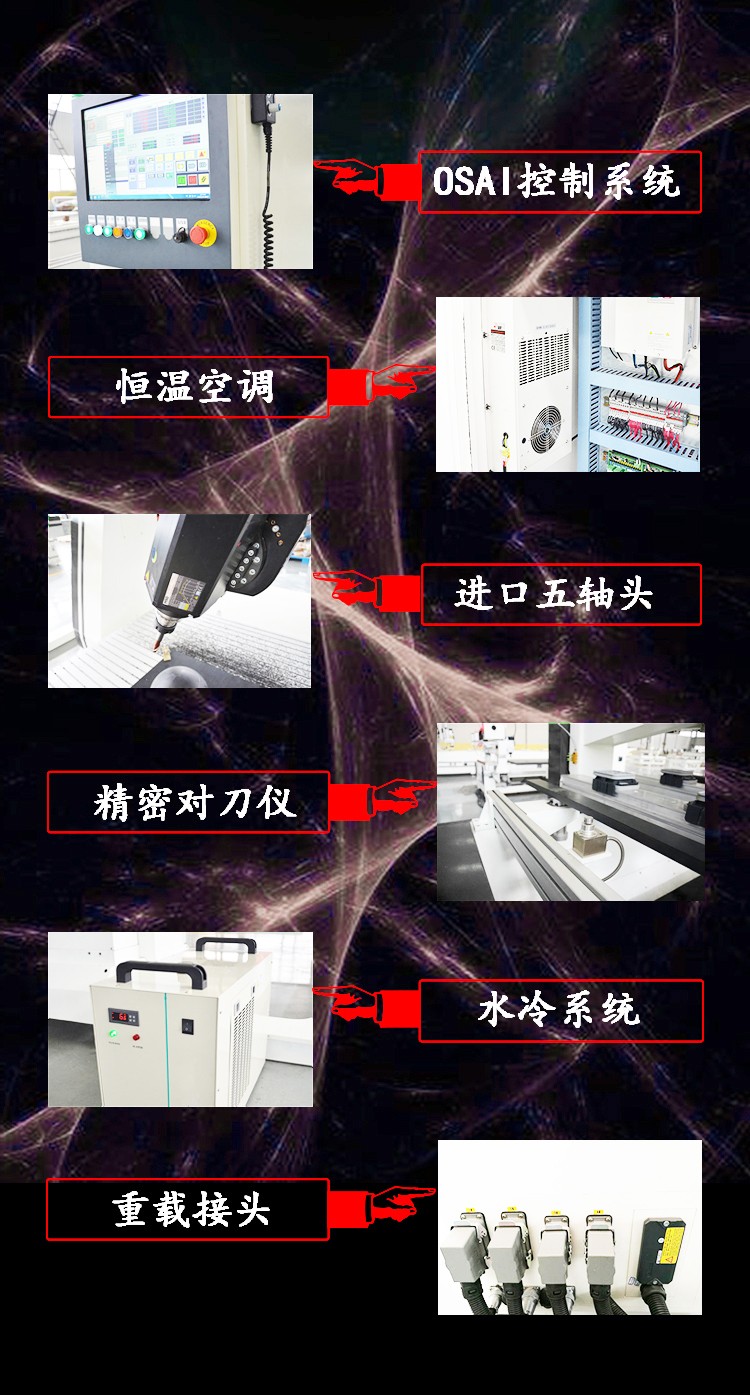 OSAI控制系统

恒温空调

进口五轴头

精密对刀仪

水冷系统

重载接头