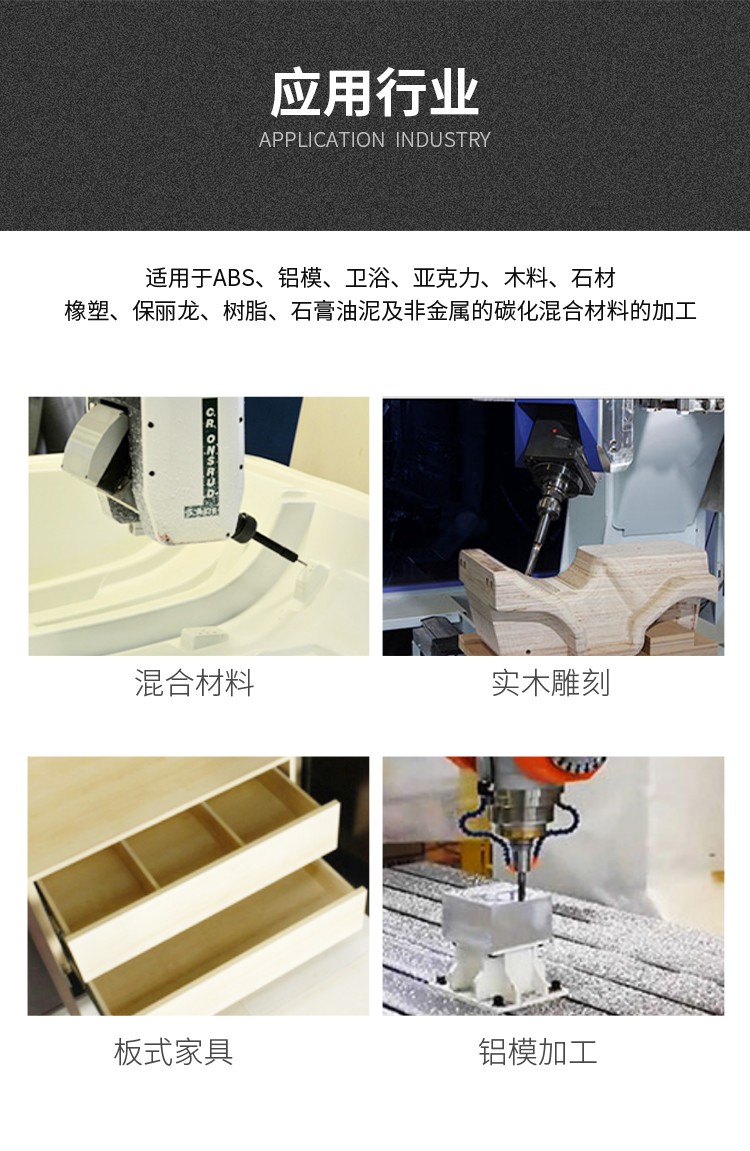 应用行业
APPLICATION INDUSTRY

适用于ABS、铝模、卫浴、亚克力、木料、石材
橡塑、保丽龙、树脂、石膏油泥及非金属的碳化混合材料的加工

C.R. ONSRUD

混合材料

实木雕刻

板式家具

铝模加工