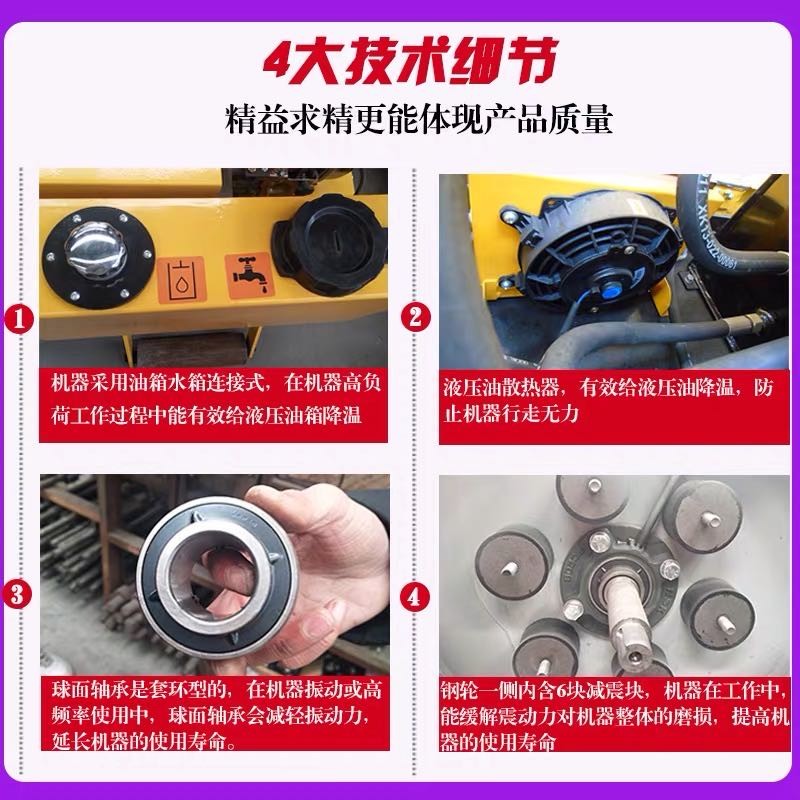 4大技术细节

精益求精更能体现产品质量

1

机器采用油箱水箱连接式，在机器高负荷工作过程中能有效给液压油箱降温

2

液压油散热器，有效给液压油降温，防止机器行走无力

3

球面轴承是套环型的，在机器振动或高频率使用中，球面轴承会减轻振动力，延长机器的使用寿命。

4

钢轮一侧内含6块减震块，机器在工作中，能缓解震动力对机器整体的磨损，提高机器的使用寿命