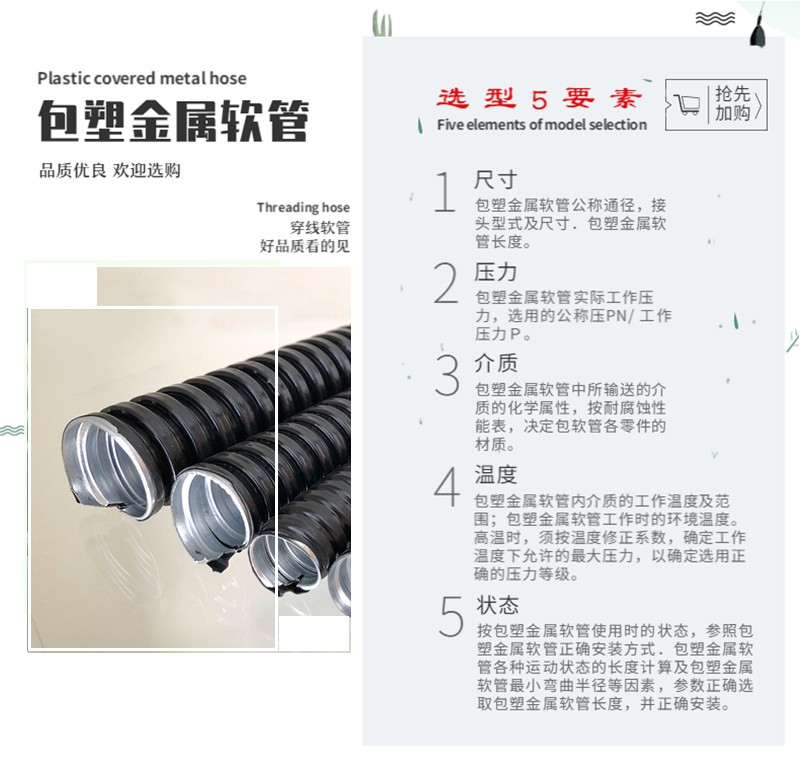 Plastic covered metal hose
包塑金属软管
品质优良 欢迎选购

Threading hose
穿线软管
好品质看的见

选型5要素
Five elements of model selection

抢先加购

1 尺寸
包塑金属软管公称通径，接头型式及尺寸．包塑金属软管长度。

2 压力
包塑金属软管实际工作压力，选用的公称压PN/ 工作压力P。

3 介质
包塑金属软管中所输送的介质的化学属性，按耐腐蚀性能表，决定包软管各零件的材质。

4 温度
包塑金属软管内介质的工作温度及范围；包塑金属软管工作时的环境温度。高温时，须按温度修正系数，确定工作温度下允许的最大压力，以确定选用正确的压力等级。

5 状态
按包塑金属软管使用时的状态，参照包塑金属软管正确安装方式．包塑金属软管各种运动状态的长度计算及包塑金属软管最小弯曲半径等因素，参数正确选取包塑金属软管长度，并正确安装。