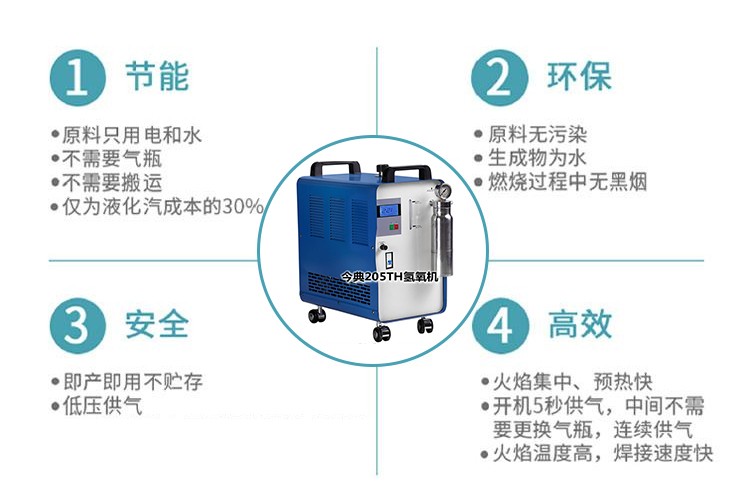 1 节能

•原料只用电和水
•不需要气瓶
•不需要搬运
•仅为液化汽成本的30%

2 环保

•原料无污染
•生成物为水
•燃烧过程中无黑烟

今典205TH氢氧机

3 安全

•即产即用不贮存
•低压供气

4 高效

•火焰集中、预热快
•开机5秒供气，中间不需要更换气瓶，连续供气
•火焰温度高，焊接速度快